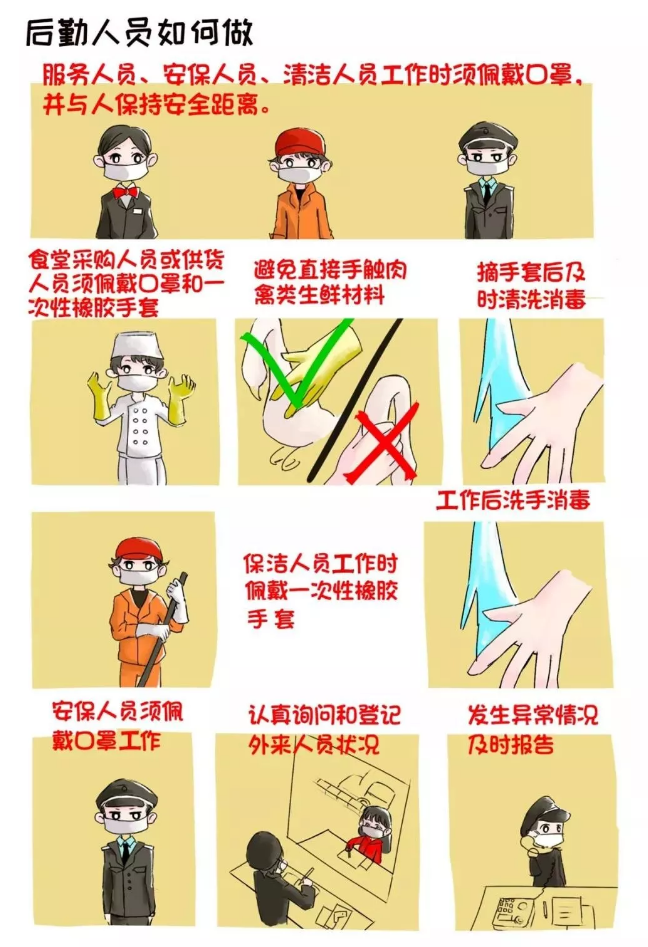 后勤人员如何做

服务人员、安保人员、清洁人员工作时须佩戴口罩，并与人保持安全距离。

食堂采购人员或供货人员须佩戴口罩和一次性橡胶手套

避免直接手触肉禽类生鲜材料

摘手套后及时清洗消毒

工作后洗手消毒

保洁人员工作时佩戴一次性橡胶手套

安保人员须佩戴口罩工作

认真询问和登记外来人员状况

发生异常情况及时报告