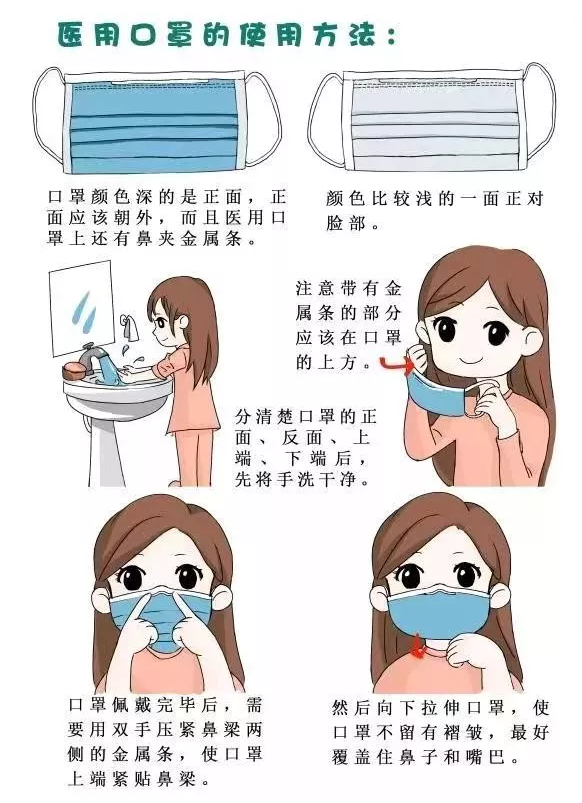 医用口罩的使用方法：

口罩颜色深的是正面，正面应该朝外，而且医用口罩上还有鼻夹金属条。

颜色比较浅的一面正对脸部。

注意带有金属条的部分应该在口罩的上方。

分清楚口罩的正面、反面、上端、下端后，先将手洗干净。

口罩佩戴完毕后，需要用双手压紧鼻梁两侧的金属条，使口罩上端紧贴鼻梁。

然后向下拉伸口罩，使口罩不留有褶皱，最好覆盖住鼻子和嘴巴。